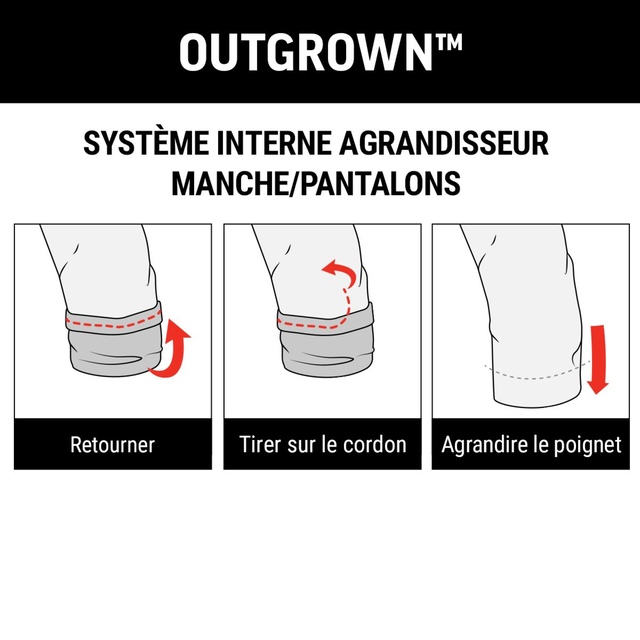 OUTGROWN™

SYSTÈME INTERNE AGRANDISSEUR MANCHE/PANTALONS

Retourner

Tirer sur le cordon

Agrandire le poignet